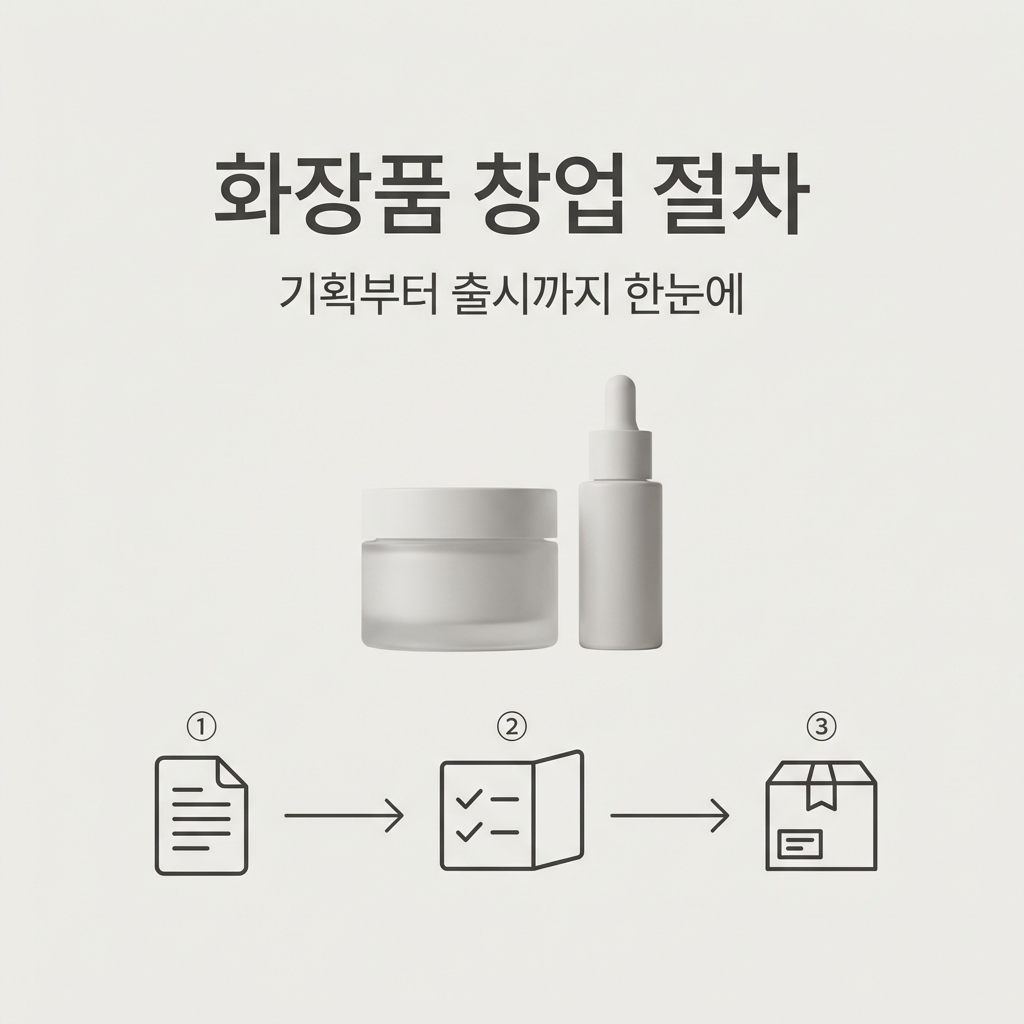 화장품 창업 절차

기획부터 출시까지 한눈에

①

②

③